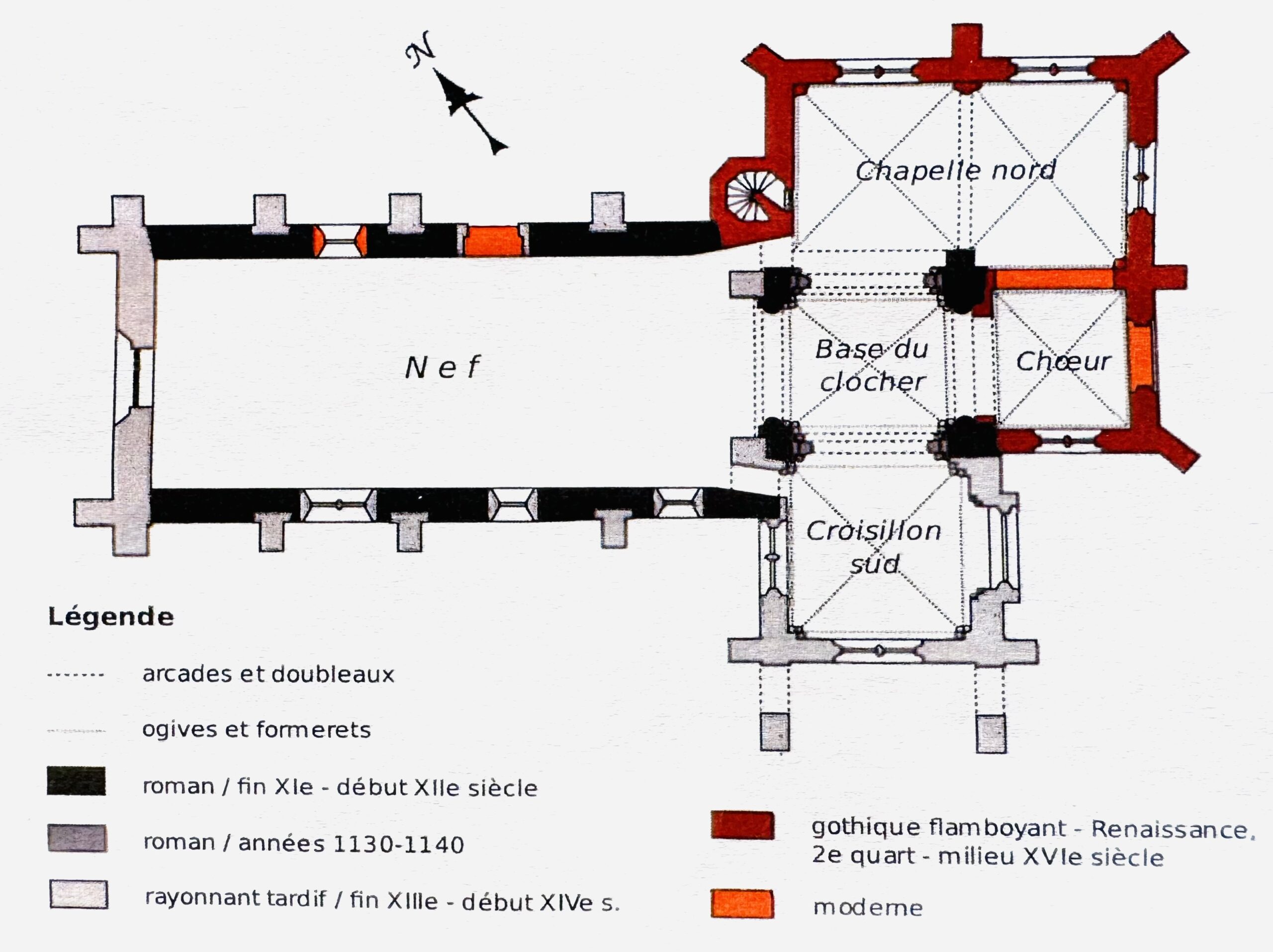 N

Chapelle nord

Nef

Base du clocher

Chœur

Croisillon sud

Légende

arcades et doubleaux

ogives et formerets

roman / fin XIe - début XIIe siècle

roman / années 1130-1140

rayonnant tardif / fin XIIIe - début XIVe s.

gothique flamboyant - Renaissance, 2e quart - milieu XVIe siècle

moderne